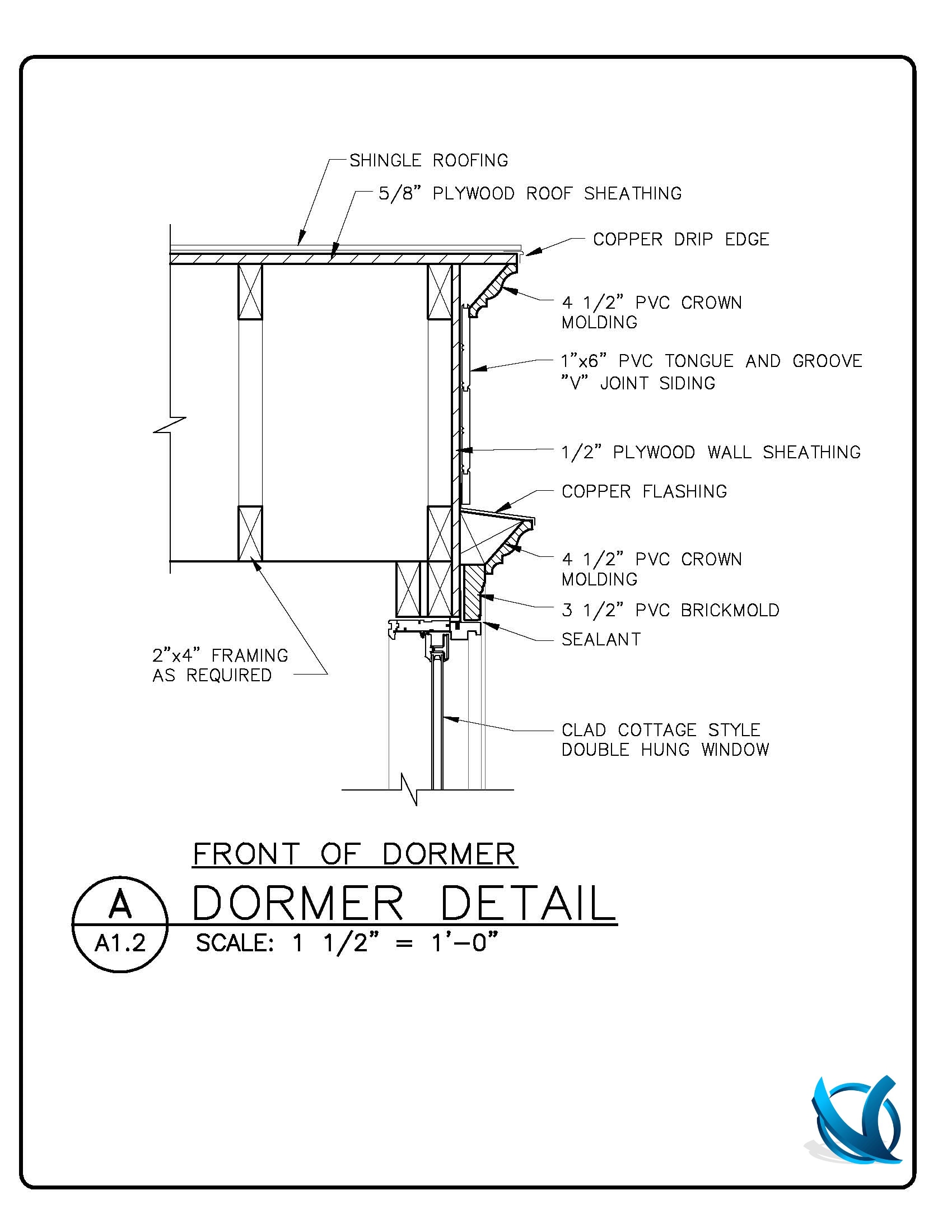 SHINGLE ROOFING

5/8" PLYWOOD ROOF SHEATHING

COPPER DRIP EDGE

4 1/2" PVC CROWN MOLDING

1"x6" PVC TONGUE AND GROOVE "V" JOINT SIDING

1/2" PLYWOOD WALL SHEATHING

COPPER FLASHING

4 1/2" PVC CROWN MOLDING

3 1/2" PVC BRICKMOLD

SEALANT

2"x4" FRAMING AS REQUIRED

CLAD COTTAGE STYLE DOUBLE HUNG WINDOW

FRONT OF DORMER

A

A1.2

DORMER DETAIL

SCALE: 1 1/2" = 1'-0"