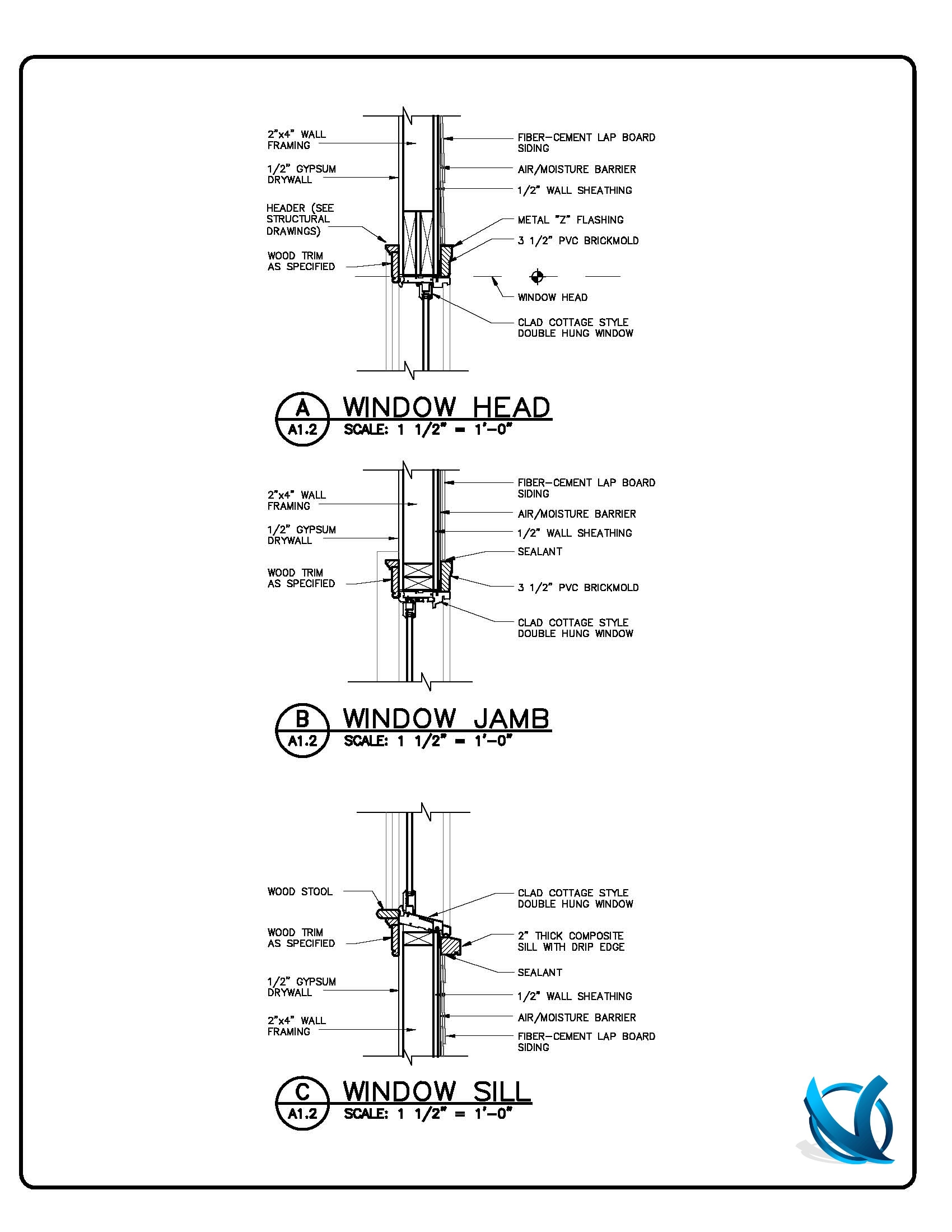 2"x4" WALL FRAMING

1/2" GYPSUM DRYWALL

HEADER (SEE STRUCTURAL DRAWINGS)

WOOD TRIM AS SPECIFIED

FIBER-CEMENT LAP BOARD SIDING

AIR/MOISTURE BARRIER

1/2" WALL SHEATHING

METAL "Z" FLASHING

3 1/2" PVC BRICKMOLD

WINDOW HEAD

CLAD COTTAGE STYLE DOUBLE HUNG WINDOW

A
A1.2
WINDOW HEAD
SCALE: 1 1/2" = 1'-0"

2"x4" WALL FRAMING

1/2" GYPSUM DRYWALL

WOOD TRIM AS SPECIFIED

FIBER-CEMENT LAP BOARD SIDING

AIR/MOISTURE BARRIER

1/2" WALL SHEATHING

SEALANT

3 1/2" PVC BRICKMOLD

CLAD COTTAGE STYLE DOUBLE HUNG WINDOW

B
A1.2
WINDOW JAMB
SCALE: 1 1/2" = 1'-0"

WOOD STOOL

WOOD TRIM AS SPECIFIED

1/2" GYPSUM DRYWALL

2"x4" WALL FRAMING

CLAD COTTAGE STYLE DOUBLE HUNG WINDOW

2" THICK COMPOSITE SILL WITH DRIP EDGE

SEALANT

1/2" WALL SHEATHING

AIR/MOISTURE BARRIER

FIBER-CEMENT LAP BOARD SIDING

C
A1.2
WINDOW SILL
SCALE: 1 1/2" = 1'-0"