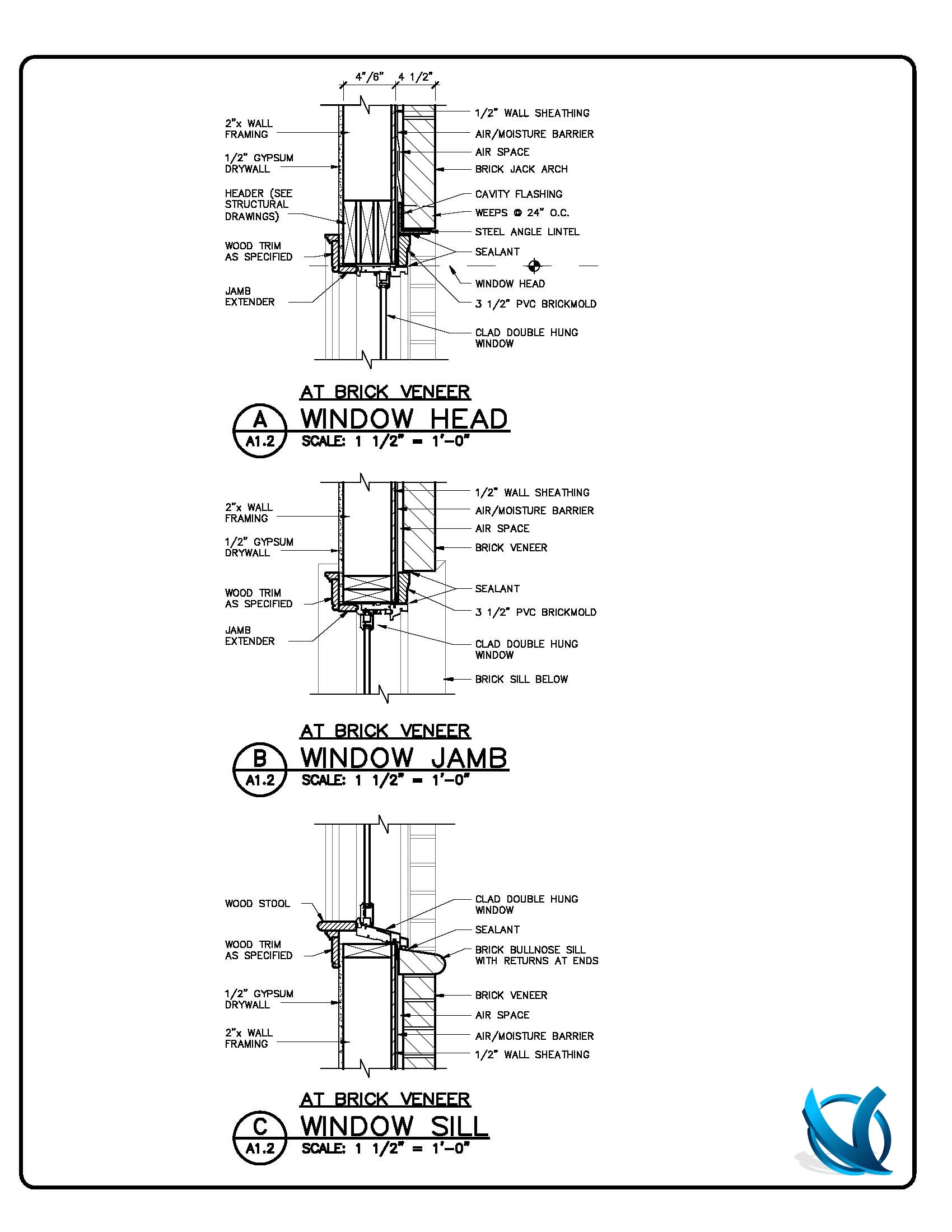 4"/6"
4 1/2"

2"x WALL FRAMING

1/2" GYPSUM DRYWALL

HEADER (SEE STRUCTURAL DRAWINGS)

WOOD TRIM AS SPECIFIED

JAMB EXTENDER

1/2" WALL SHEATHING

AIR/MOISTURE BARRIER

AIR SPACE

BRICK JACK ARCH

CAVITY FLASHING

WEEPS @ 24" O.C.

STEEL ANGLE LINTEL

SEALANT

WINDOW HEAD

3 1/2" PVC BRICKMOLD

CLAD DOUBLE HUNG WINDOW

AT BRICK VENEER
A
A1.2
WINDOW HEAD
SCALE: 1 1/2" = 1'-0"

2"x WALL FRAMING

1/2" GYPSUM DRYWALL

WOOD TRIM AS SPECIFIED

JAMB EXTENDER

1/2" WALL SHEATHING

AIR/MOISTURE BARRIER

AIR SPACE

BRICK VENEER

SEALANT

3 1/2" PVC BRICKMOLD

CLAD DOUBLE HUNG WINDOW

BRICK SILL BELOW

AT BRICK VENEER
B
A1.2
WINDOW JAMB
SCALE: 1 1/2" = 1'-0"

WOOD STOOL

WOOD TRIM AS SPECIFIED

1/2" GYPSUM DRYWALL

2"x WALL FRAMING

CLAD DOUBLE HUNG WINDOW

SEALANT

BRICK BULLNOSE SILL WITH RETURNS AT ENDS

BRICK VENEER

AIR SPACE

AIR/MOISTURE BARRIER

1/2" WALL SHEATHING

AT BRICK VENEER
C
A1.2
WINDOW SILL
SCALE: 1 1/2" = 1'-0"